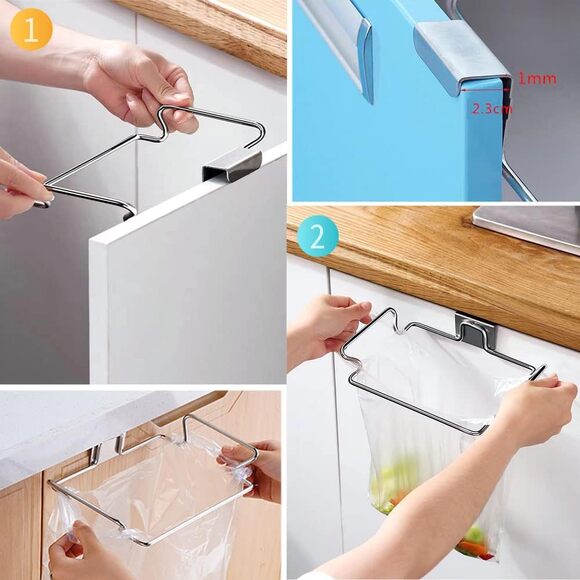 1

1mm

2.3cm

2